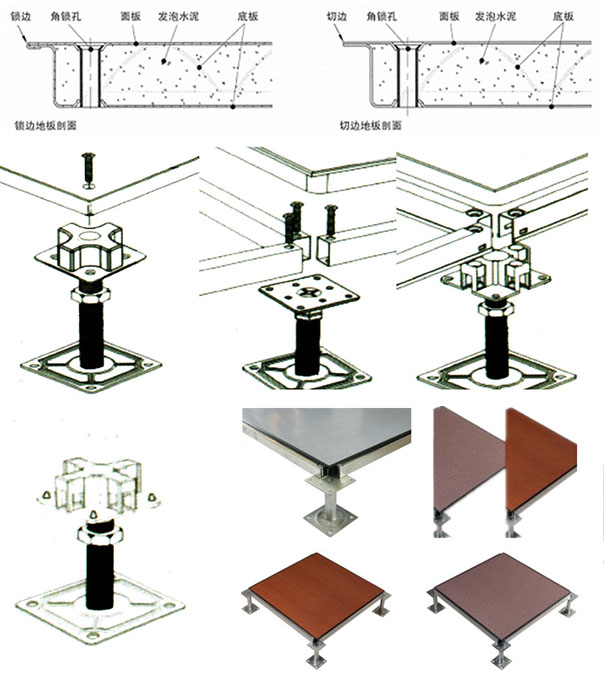 锁边 角锁孔 面板 发泡水泥 底板

锁边地板剖面

切边 角锁孔 面板 发泡水泥 底板

切边地板剖面